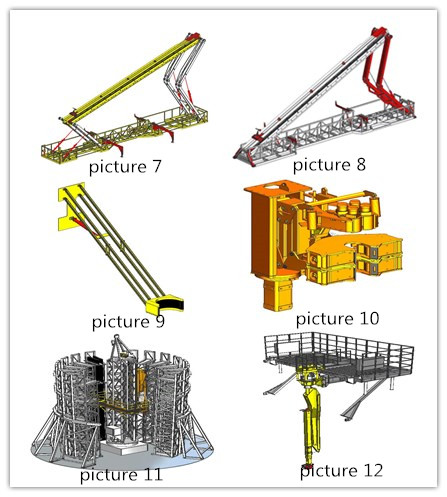 picture 7

picture 8

picture 9

picture 10

picture 11

picture 12