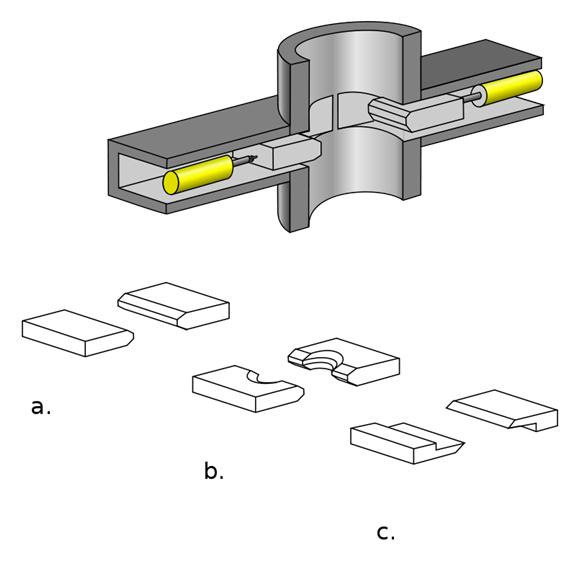 a.

b.

c.